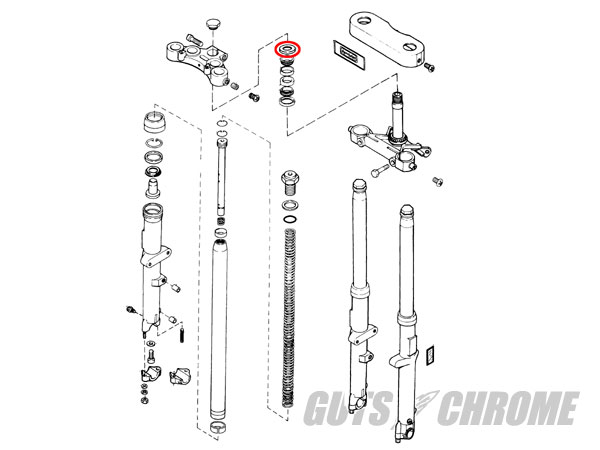 GUTS CHROME