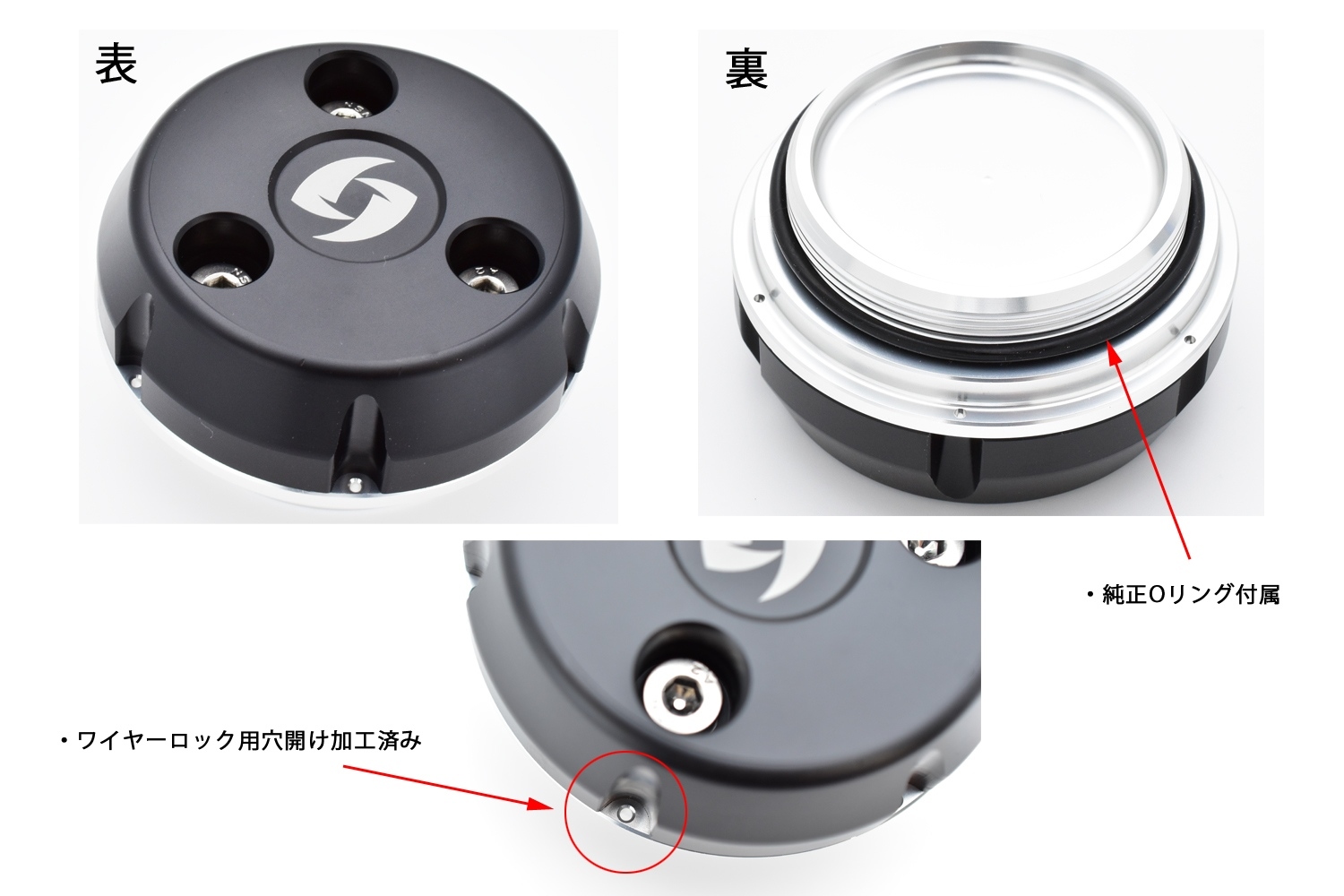 表

裏

・純正Oリング付属

・ワイヤーロック用穴開け加工済み