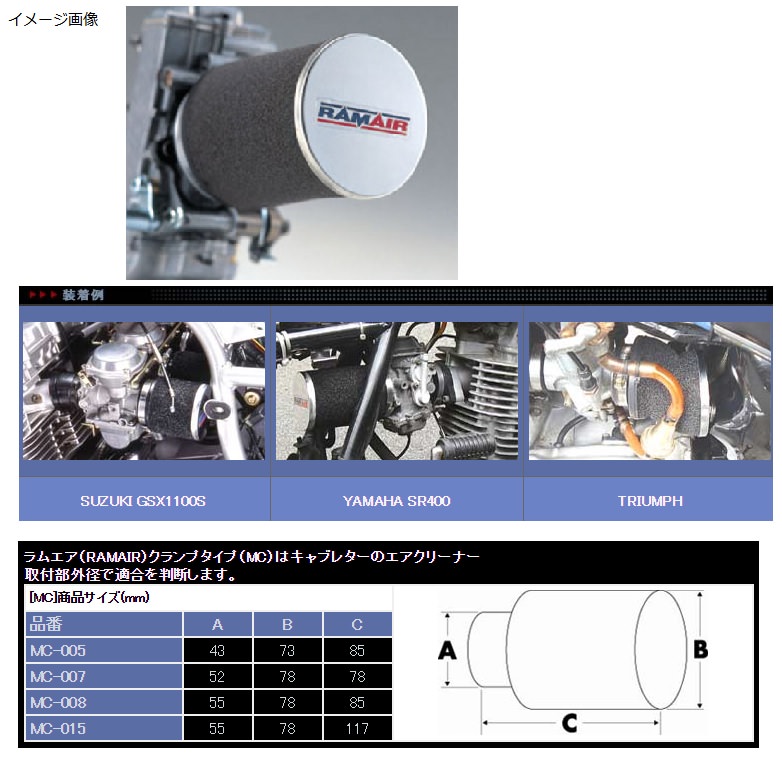 イメージ画像

RAMAIR

装着例

SUZUKI GSX1100S

YAMAHA SR400

TRIUMPH

ラムエア（RAMAIR）クランプタイプ（MC）はキャブレターのエアクリーナー取付部外径で適合を判断します。

[MC]商品サイズ(mm)

| 品番 | A | B | C |
|---|---|---|---|
| MC-005 | 43 | 73 | 85 |
| MC-007 | 52 | 78 | 78 |
| MC-008 | 55 | 78 | 85 |
| MC-015 | 55 | 78 | 117 |

A

B

C