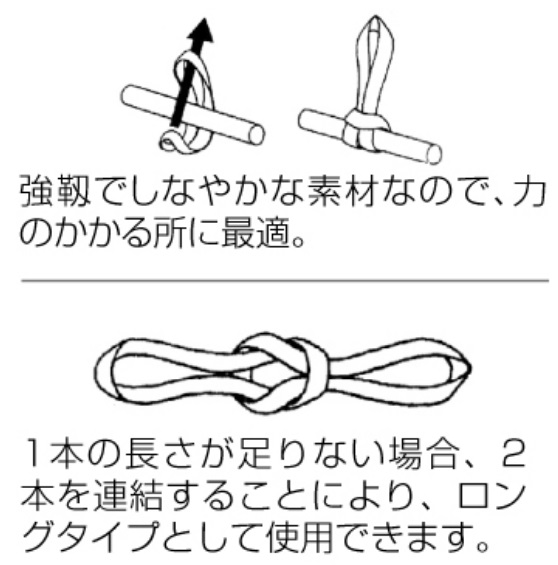 強靱でしなやかな素材なので、力のかかる所に最適。

１本の長さが足りない場合、２本を連結することにより、ロングタイプとして使用できます。