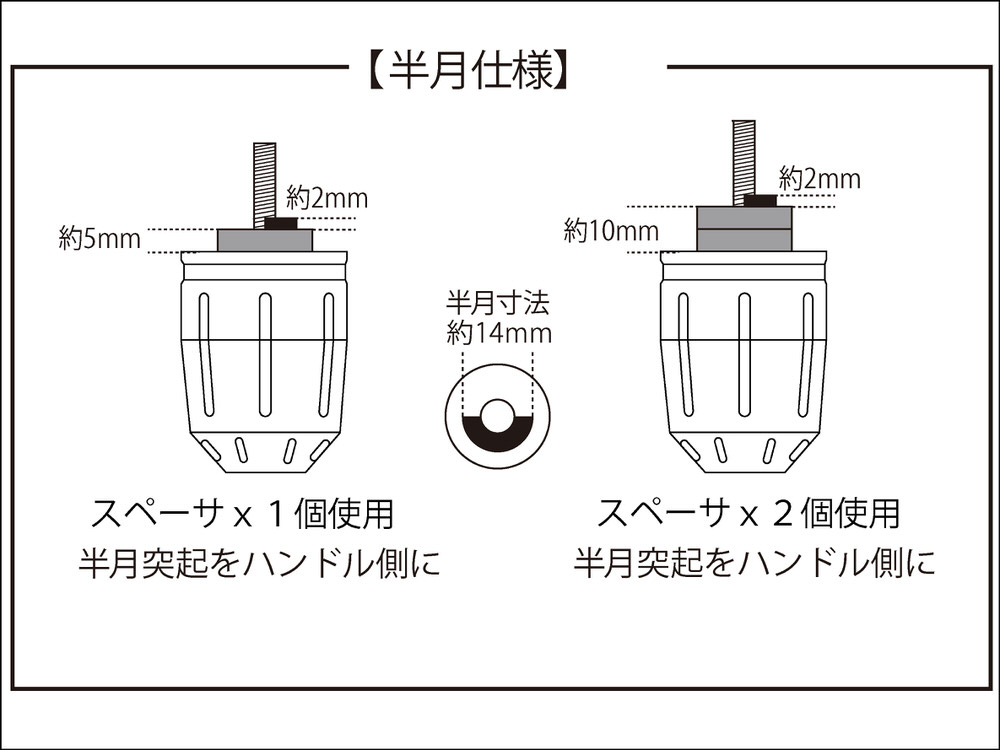 【半月仕様】

約2mm
約5mm

スペーサ x 1個使用
半月突起をハンドル側に

半月寸法
約14mm

約2mm
約10mm

スペーサ x 2個使用
半月突起をハンドル側に