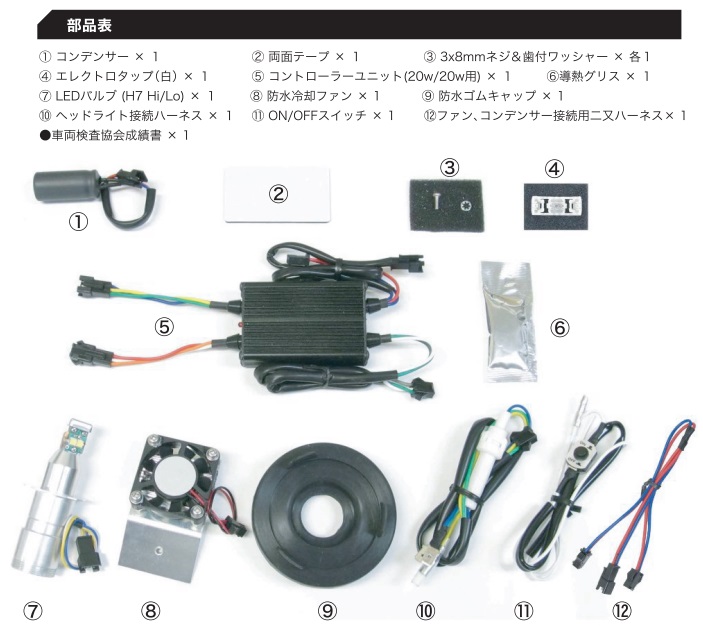 部品表

① コンデンサー × 1
② 両面テープ × 1
③ 3x8mmネジ&歯付ワッシャー × 各1
④ エレクトロタップ(白) × 1
⑤ コントローラーユニット(20w/20w用) × 1
⑥導熱グリス × 1
⑦ LEDバルブ (H7 Hi/Lo) × 1
⑧ 防水冷却ファン × 1
⑨ 防水ゴムキャップ × 1
⑩ ヘッドライト接続ハーネス × 1
⑪ ON/OFFスイッチ × 1
⑫ファン、コンデンサー接続用二又ハーネス× 1
●車両検査協会成績書 × 1

①
②
③
④
⑤
⑥
⑦
⑧
⑨
⑩
⑪
⑫