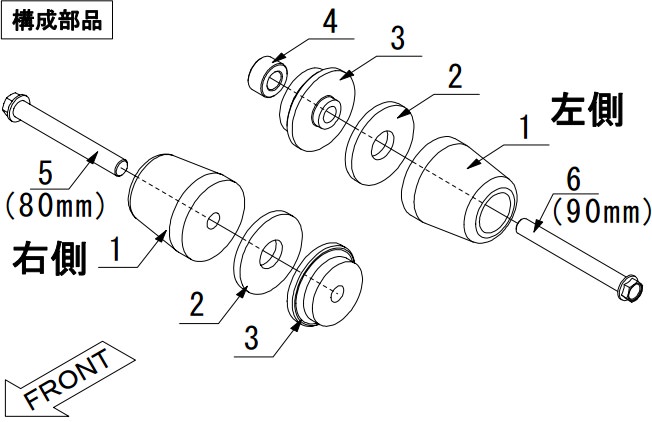 構成部品

4
3
2
左側
1
6
(90mm)

5
(80mm)
右側
1
2
3

FRONT