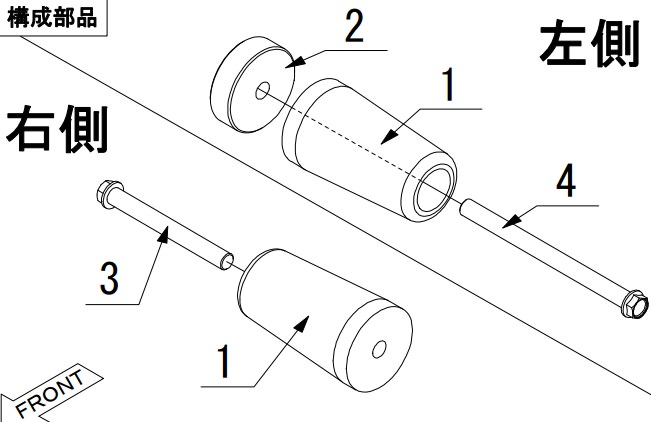 構成部品

2

左側

1

右側

4

3

1

FRONT