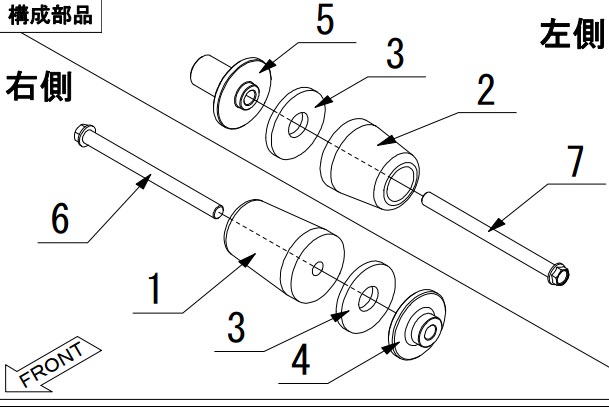 構成部品

左側

右側

5

3

2

7

6

1

3

4

FRONT