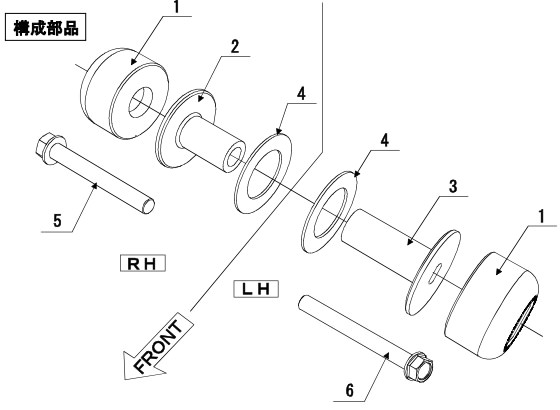 構成部品

1

2

4

4

3

1

5

RH

LH

FRONT

6