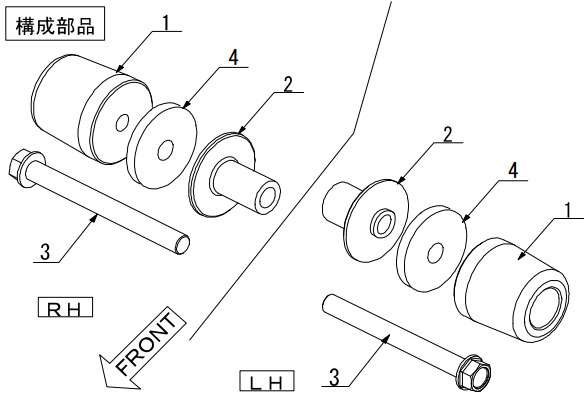 構成部品

1
4
2
3
RH
FRONT
2
4
1
3
LH