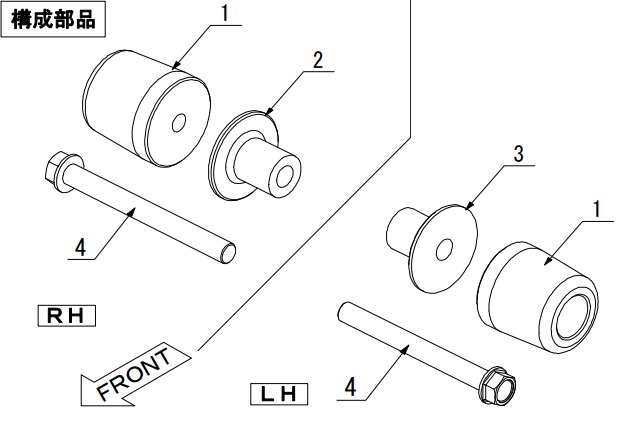 構成部品

1

2

4

RH

FRONT

3

1

4

LH