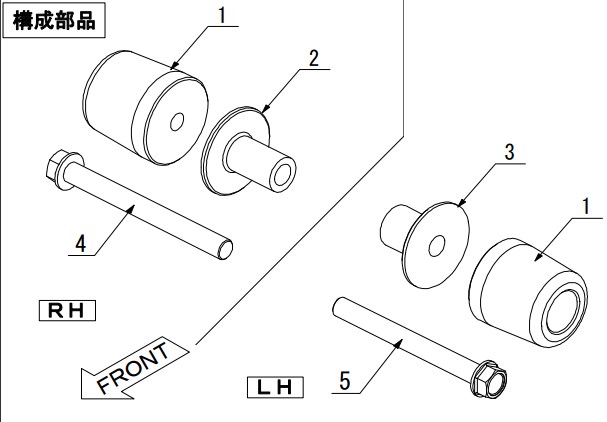 構成部品

1

2

4

RH

FRONT

3

1

5

LH