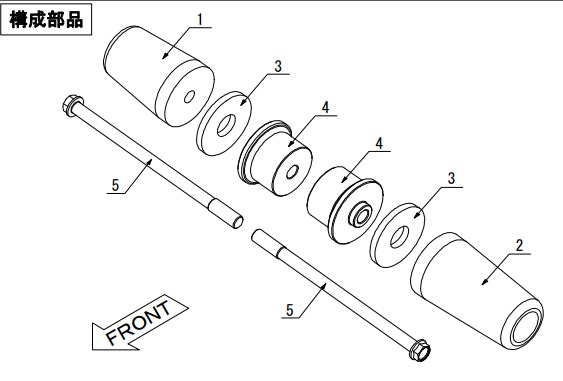 構成部品

1

3

4

4

3

2

5

5

FRONT