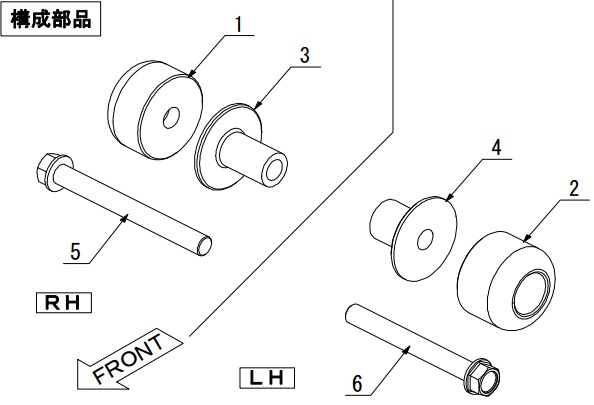 構成部品

1

3

5

RH

FRONT

4

2

LH

6