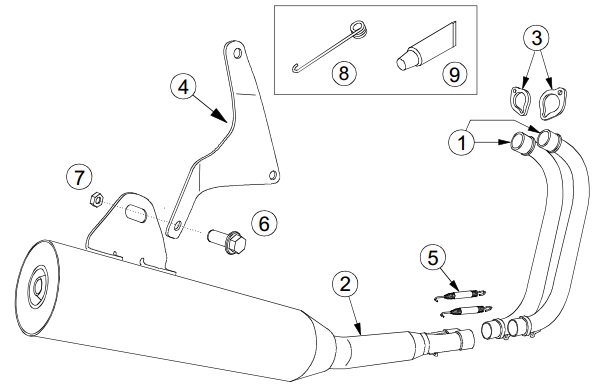 8
9
3
4
1
7
6
5
2