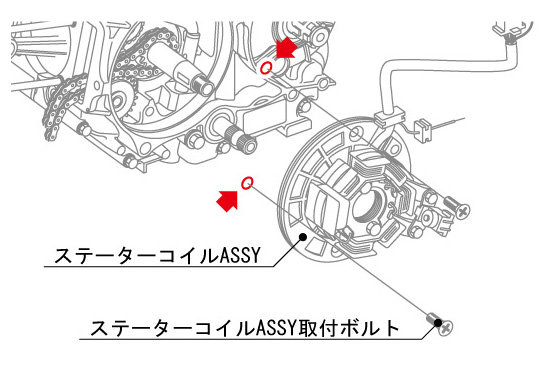 ステーターコイルASSY

ステーターコイルASSY取付ボルト