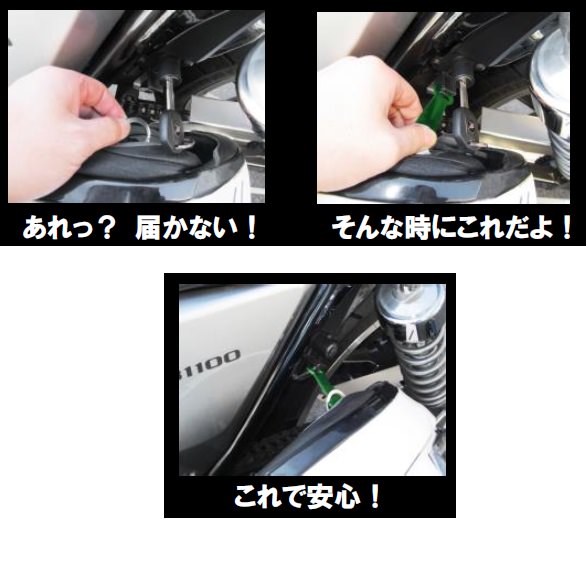 あれっ？ 届かない！

そんな時にこれだよ！

1100

これで安心！