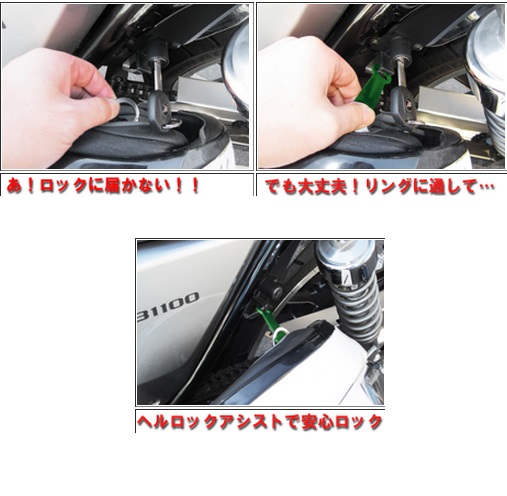 あ！ロックに届かない！！

でも大丈夫！リングに通して…

31100

ヘルロックアシストで安心ロック