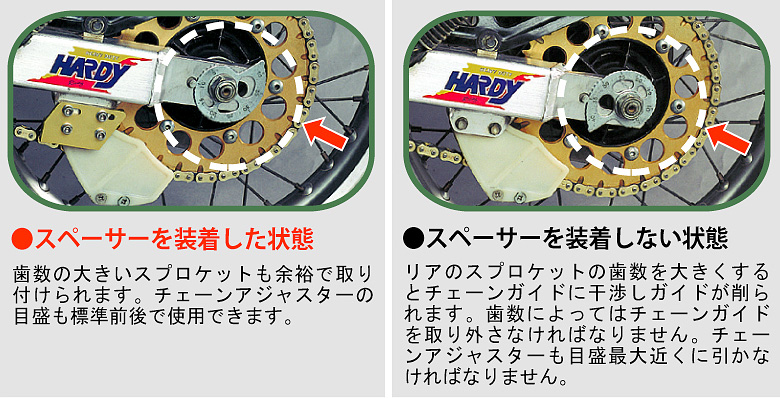 HARDY

●スペーサーを装着した状態

歯数の大きいスプロケットも余裕で取り付けられます。チェーンアジャスターの目盛も標準前後で使用できます。

HARDY

●スペーサーを装着しない状態

リアのスプロケットの歯数を大きくするとチェーンガイドに干渉しガイドが削られます。歯数によってはチェーンガイドを取り外さなければなりません。チェーンアジャスターも目盛最大近くに引かなければなりません。