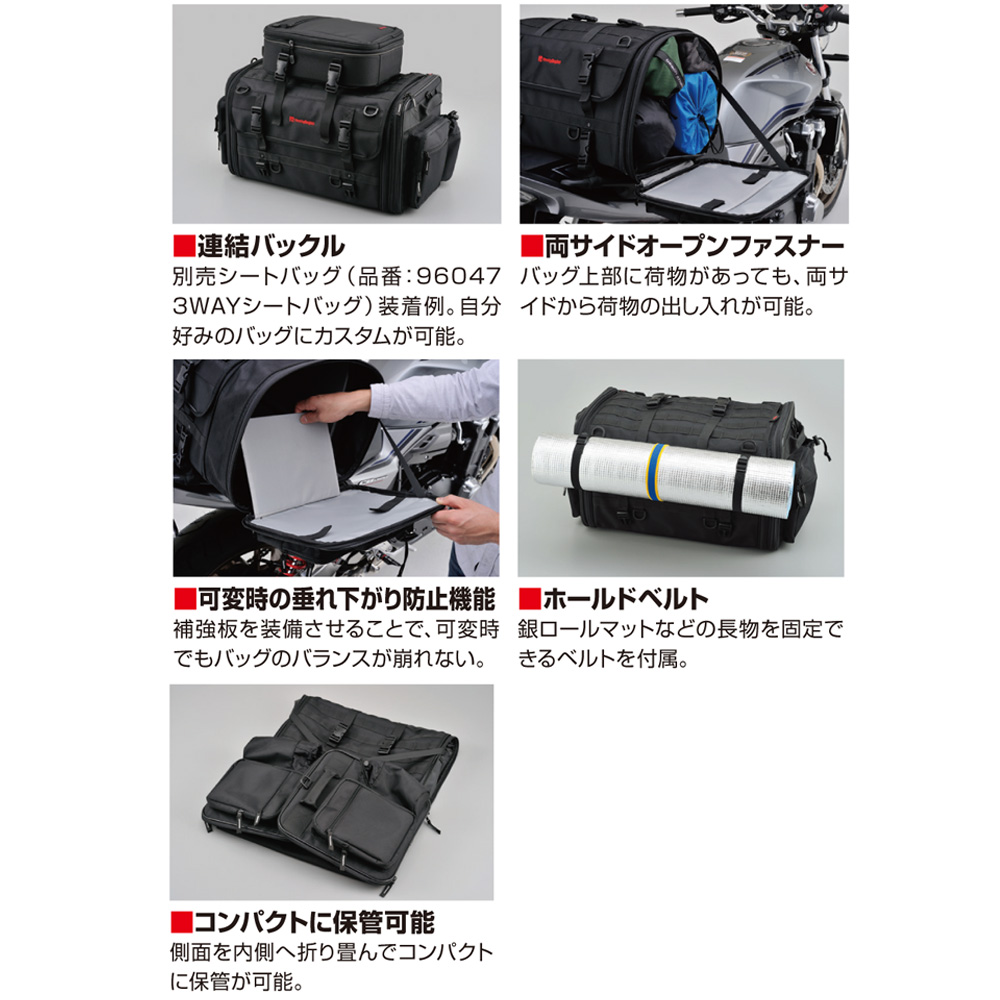 ■連結バックル
別売シートバッグ（品番：96047 3WAYシートバッグ）装着例。自分好みのバッグにカスタムが可能。

■両サイドオープンファスナー
バッグ上部に荷物があっても、両サイドから荷物の出し入れが可能。

■可変時の垂れ下がり防止機能
補強板を装備させることで、可変時でもバッグのバランスが崩れない。

■ホールドベルト
銀ロールマットなどの長物を固定できるベルトを付属。

■コンパクトに保管可能
側面を内側へ折り畳んでコンパクトに保管が可能。