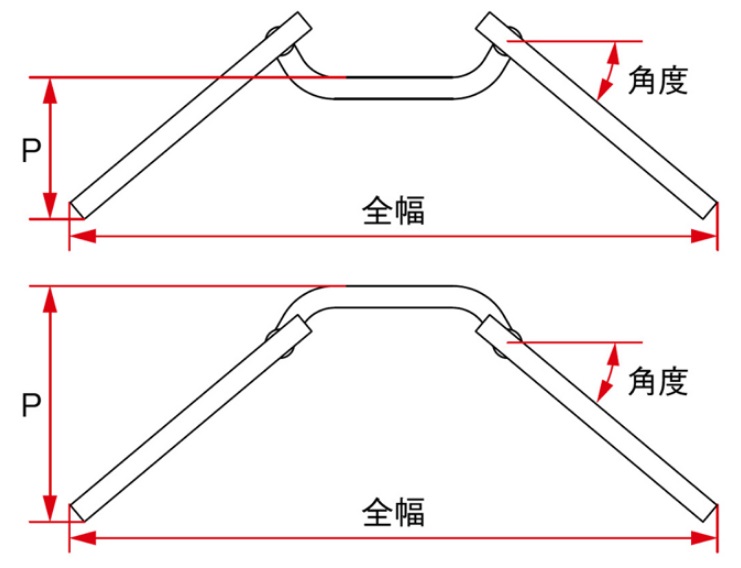 角度
P
全幅

角度
P
全幅