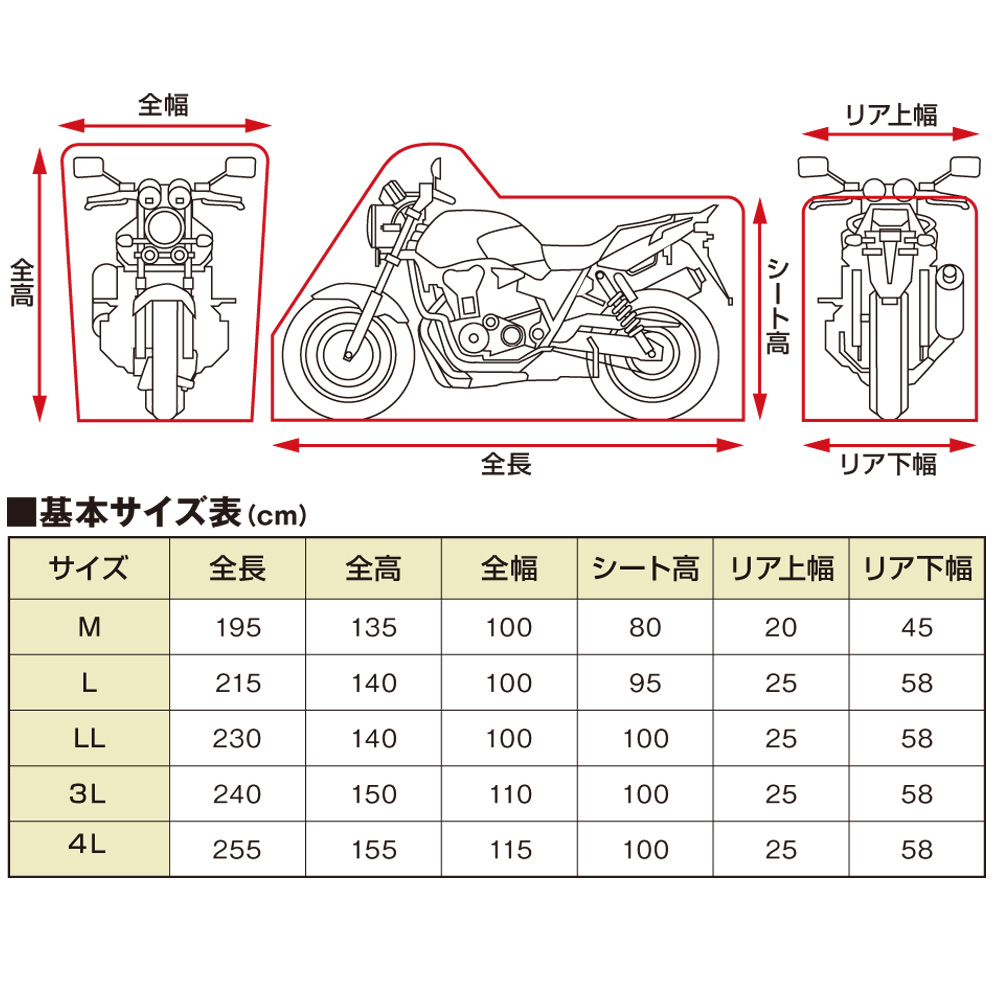 全幅

全高

全長

シート高

リア上幅

リア下幅

■基本サイズ表(cm)

| サイズ | 全長 | 全高 | 全幅 | シート高 | リア上幅 | リア下幅 |
|---|---|---|---|---|---|---|
| M | 195 | 135 | 100 | 80 | 20 | 45 |
| L | 215 | 140 | 100 | 95 | 25 | 58 |
| LL | 230 | 140 | 100 | 100 | 25 | 58 |
| 3L | 240 | 150 | 110 | 100 | 25 | 58 |
| 4L | 255 | 155 | 115 | 100 | 25 | 58 |