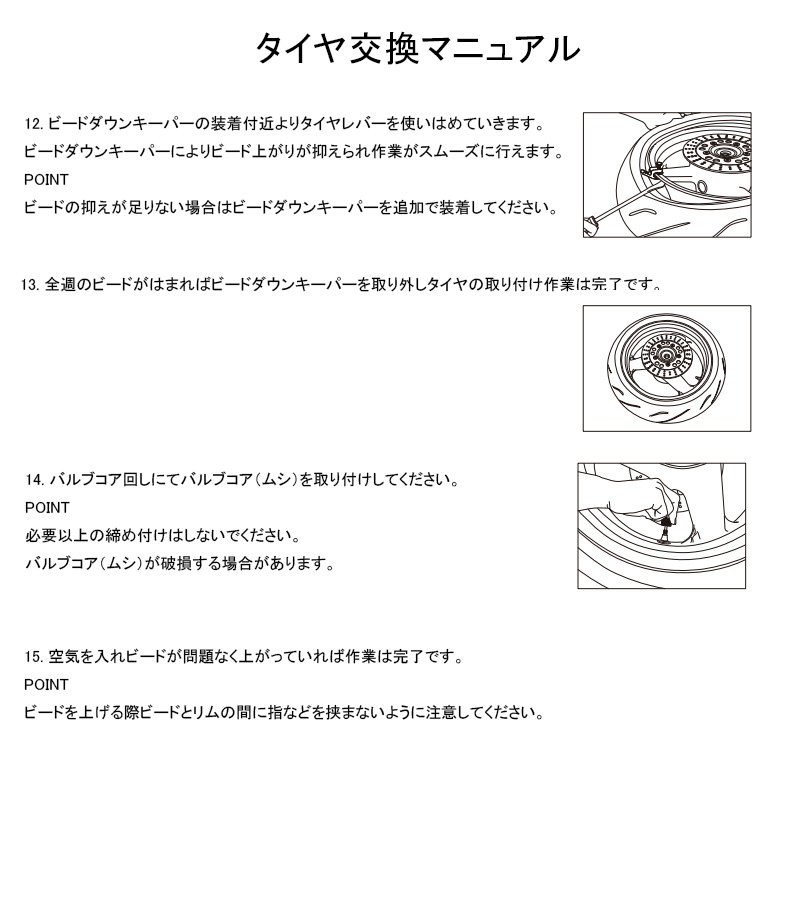 タイヤ交換マニュアル

12. ビードダウンキーパーの装着付近よりタイヤレバーを使いはめていきます。
ビードダウンキーパーによりビード上がりが抑えられ作業がスムーズに行えます。
POINT
ビードの抑えが足りない場合はビードダウンキーパーを追加で装着してください。

13. 全週のビードがはまればビードダウンキーパーを取り外しタイヤの取り付け作業は完了です。

14. バルブコア回しにてバルブコア（ムシ）を取り付けしてください。
POINT
必要以上の締め付けはしないでください。
バルブコア（ムシ）が破損する場合があります。

15. 空気を入れビードが問題なく上がっていれば作業は完了です。
POINT
ビードを上げる際ビードとリムの間に指などを挟まないように注意してください。