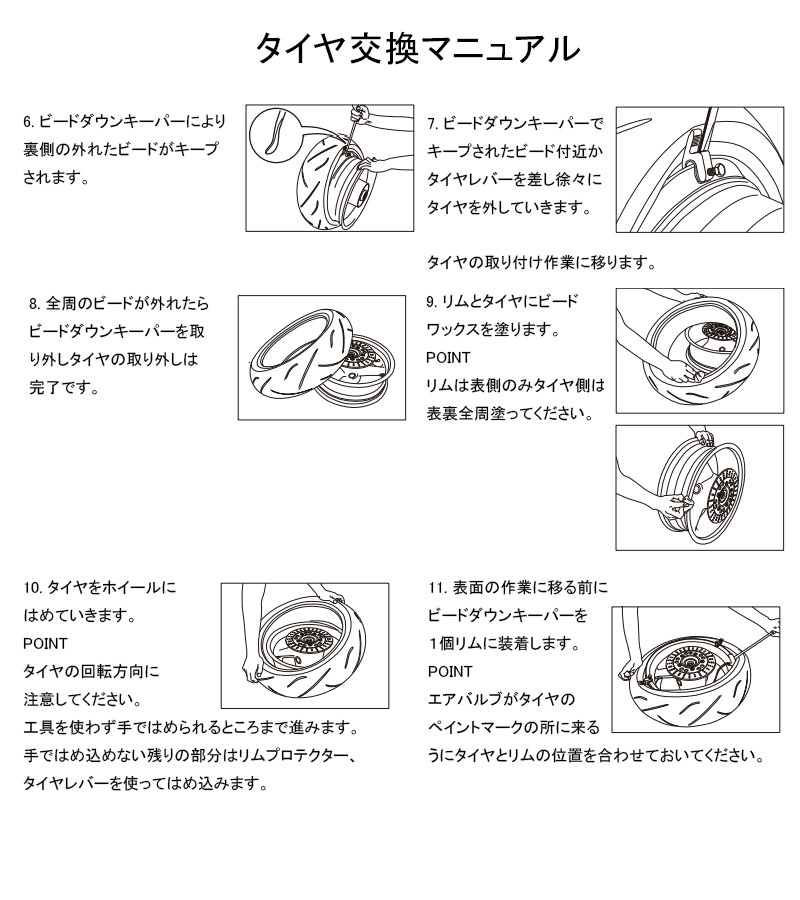 タイヤ交換マニュアル

6. ビードダウンキーパーにより裏側の外れたビードがキープされます。

7. ビードダウンキーパーでキープされたビード付近かタイヤレバーを差し徐々にタイヤを外していきます。

タイヤの取り付け作業に移ります。

8. 全周のビードが外れたらビードダウンキーパーを取り外しタイヤの取り外しは完了です。

9. リムとタイヤにビードワックスを塗ります。
POINT
リムは表側のみタイヤ側は表裏全周塗ってください。

10. タイヤをホイールにはめていきます。
POINT
タイヤの回転方向に注意してください。
工具を使わず手ではめられるところまで進みます。
手ではめ込めない残りの部分はリムプロテクター、タイヤレバーを使ってはめ込みます。

11. 表面の作業に移る前にビードダウンキーパーを1個リムに装着します。
POINT
エアバルブがタイヤのペイントマークの所に来るうにタイヤとリムの位置を合わせておいてください。