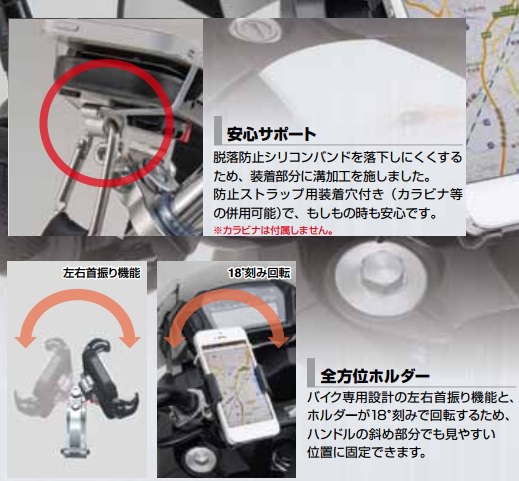 安心サポート

脱落防止シリコンバンドを落下しにくくするため、装着部分に溝加工を施しました。
防止ストラップ用装着穴付き（カラビナ等の併用可能）で、もしもの時も安心です。
※カラビナは付属しません。

左右首振り機能

18°刻み回転

全方位ホルダー

バイク専用設計の左右首振り機能と、ホルダーが18°刻みで回転するため、ハンドルの斜め部分でも見やすい位置に固定できます。