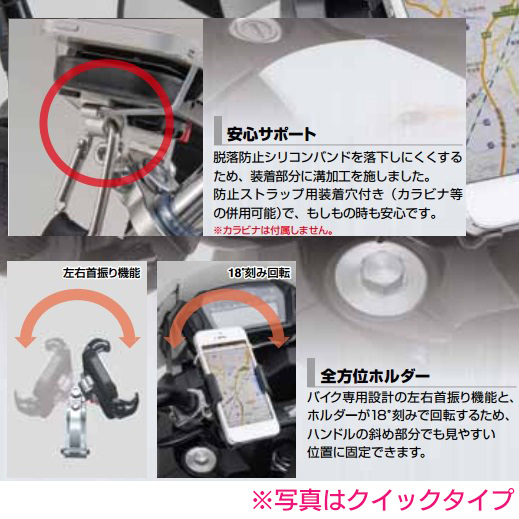 安心サポート

脱落防止シリコンバンドを落下しにくくするため、装着部分に溝加工を施しました。
防止ストラップ用装着穴付き（カラビナ等の併用可能）で、もしもの時も安心です。
※カラビナは付属しません。

左右首振り機能

18°刻み回転

全方位ホルダー

バイク専用設計の左右首振り機能と、ホルダーが18°刻みで回転するため、ハンドルの斜め部分でも見やすい位置に固定できます。

※写真はクイックタイプ