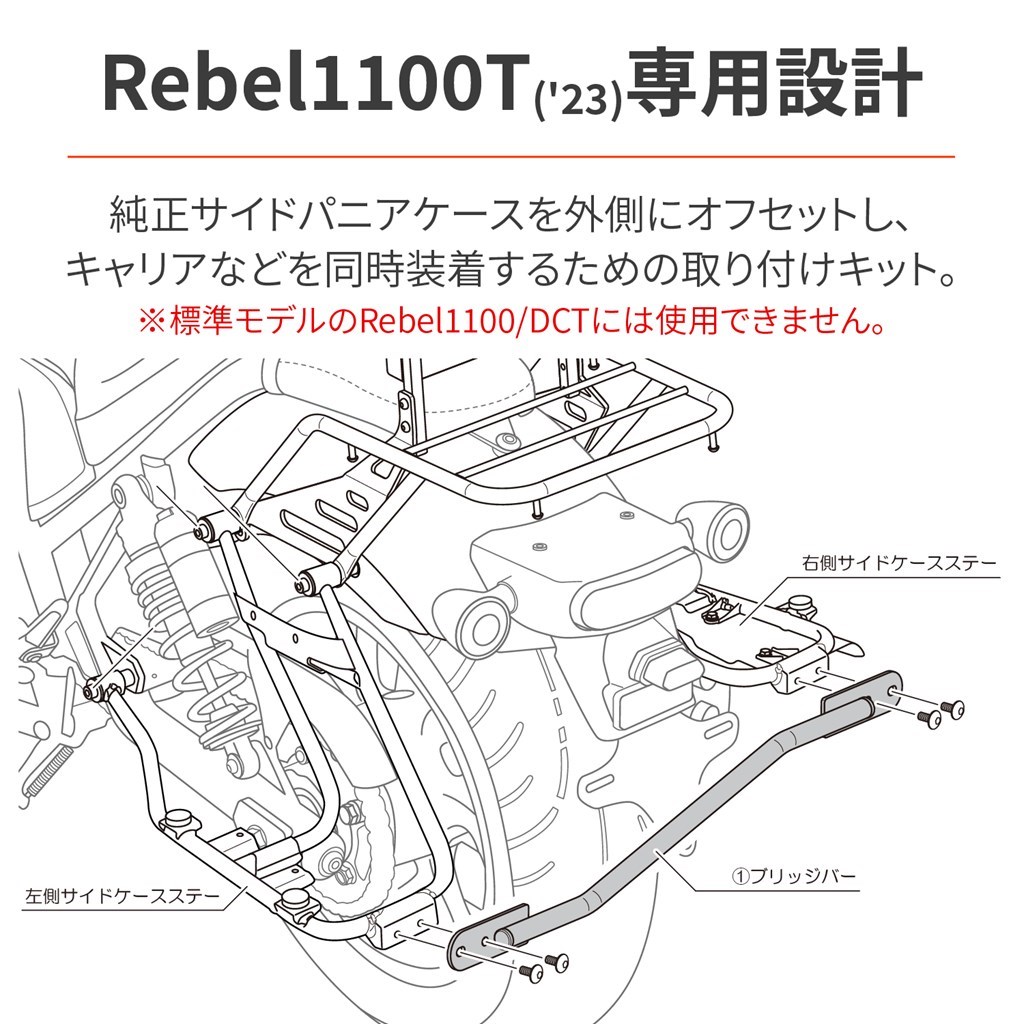 Rebel1100T('23)専用設計

純正サイドパニアケースを外側にオフセットし、キャリアなどを同時装着するための取り付けキット。
※標準モデルのRebel1100/DCTには使用できません。

右側サイドケースステー

①ブリッジバー

左側サイドケースステー