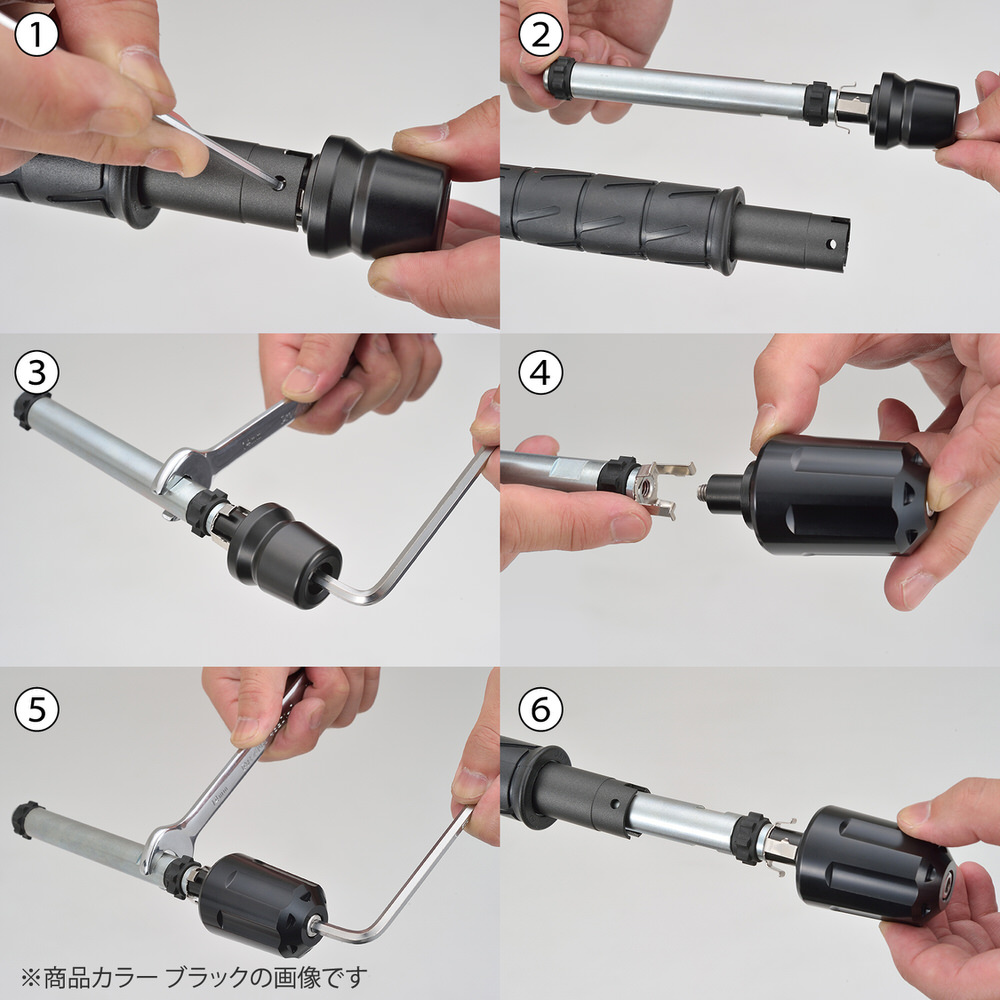 ①
②
③
④
⑤
⑥
※商品カラー ブラックの画像です