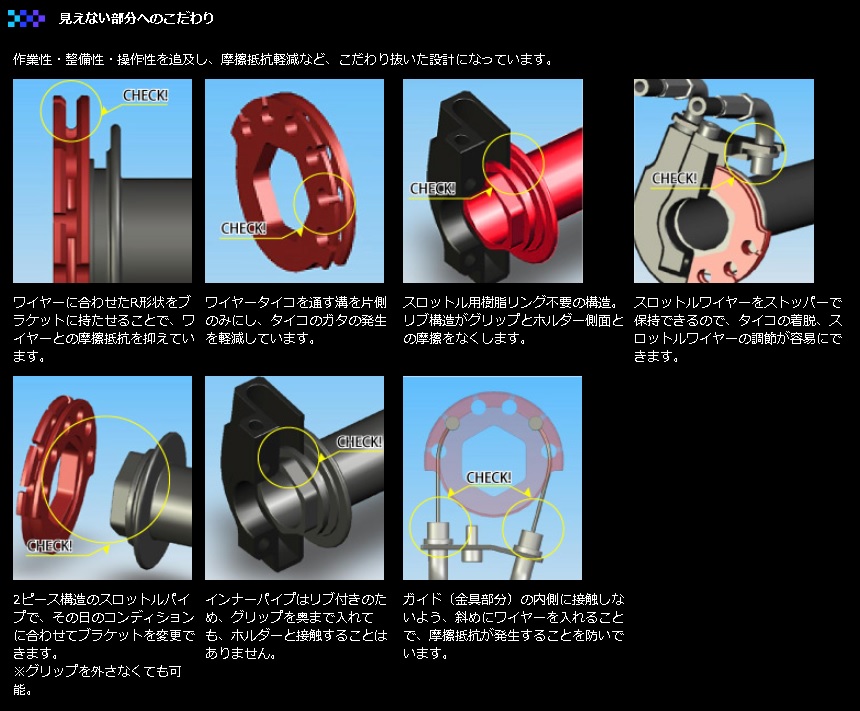 見えない部分へのこだわり

作業性・整備性・操作性を追及し、摩擦抵抗軽減など、こだわり抜いた設計になっています。

CHECK!

ワイヤーに合わせたR形状をブラケットに持たせることで、ワイヤーとの摩擦抵抗を抑えています。

CHECK!

ワイヤータイコを通す溝を片側のみにし、タイコのガタの発生を軽減しています。

CHECK!

スロットル用樹脂リング不要の構造。リブ構造がグリップとホルダー側面との摩擦をなくします。

CHECK!

スロットルワイヤーをストッパーで保持できるので、タイコの着脱、スロットルワイヤーの調節が容易にできます。

CHECK!

2ピース構造のスロットルパイプで、その日のコンディションに合わせてブラケットを変更できます。
※グリップを外さなくても可能。

CHECK!

インナーパイプはリブ付きのため、グリップを奥まで入れても、ホルダーと接触することはありません。

CHECK!

ガイド（金具部分）の内側に接触しないよう、斜めにワイヤーを入れることで、摩擦抵抗が発生することを防いでいます。