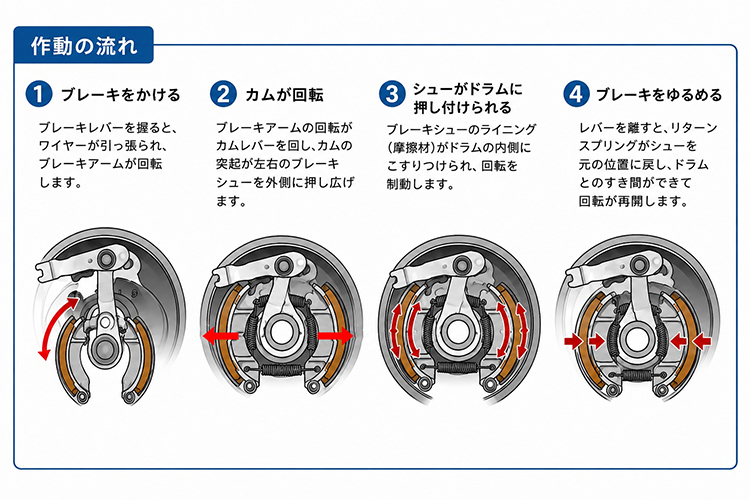 作動の流れ

1 ブレーキをかける

ブレーキレバーを握ると、ワイヤーが引っ張られ、ブレーキアームが回転します。

2 カムが回転

ブレーキアームの回転がカムレバーを回し、カムの突起が左右のブレーキシューを外側に押し広げます。

3 シューがドラムに押し付けられる

ブレーキシューのライニング（摩擦材）がドラムの内側にこすりつけられ、回転を制動します。

4 ブレーキをゆるめる

レバーを離すと、リターンスプリングがシューを元の位置に戻し、ドラムとのすき間ができて回転が再開します。