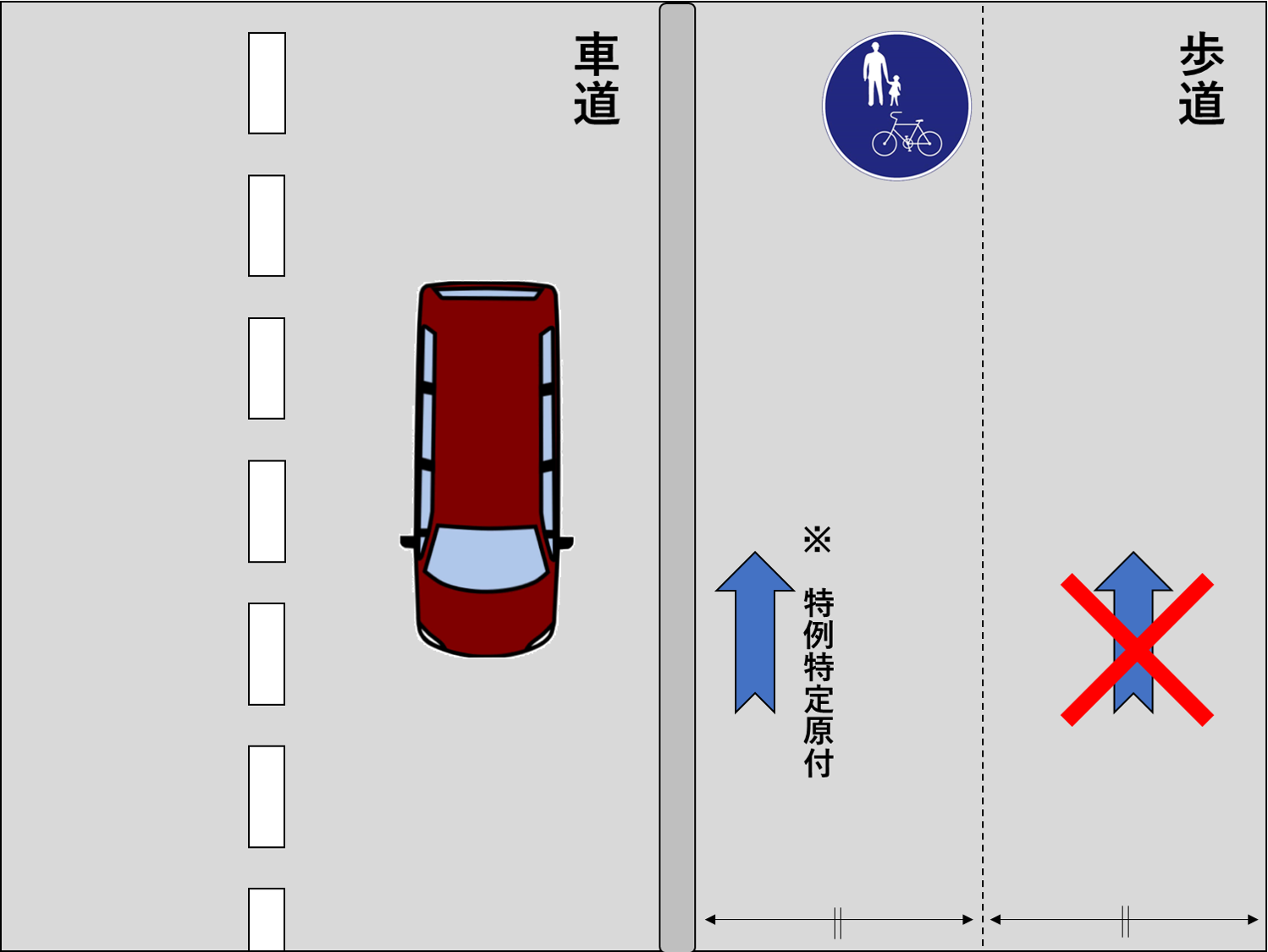 車道

歩道

※特例特定原付