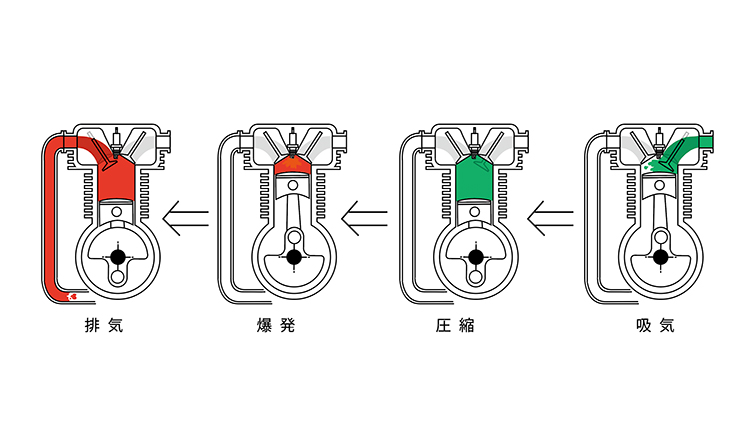 排気

爆発

圧縮

吸気